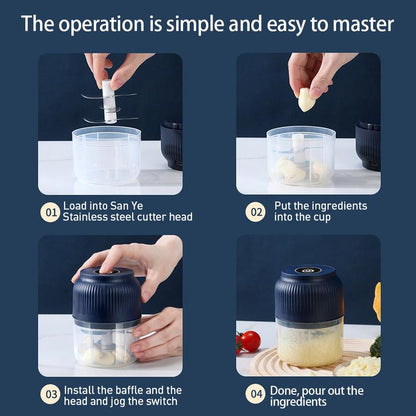 The operation is simple and easy to master

01 Load into San Ye Stainless steel cutter head

02 Put the ingredients into the cup

03 Install the baffle and the head and jog the switch

04 Done, pour out the ingredients