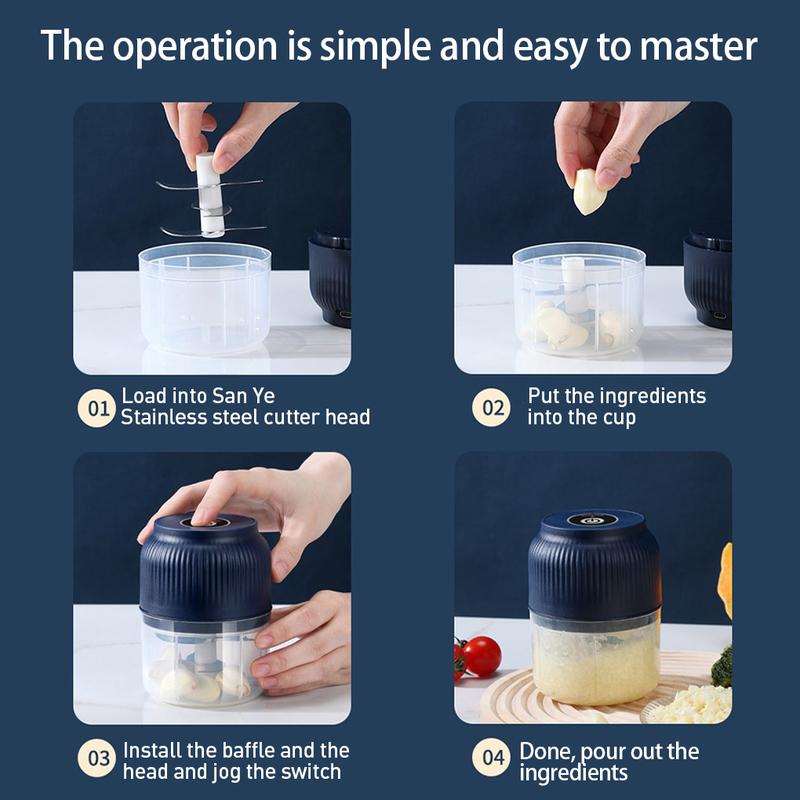 The operation is simple and easy to master

01 Load into San Ye Stainless steel cutter head

02 Put the ingredients into the cup

03 Install the baffle and the head and jog the switch

04 Done, pour out the ingredients